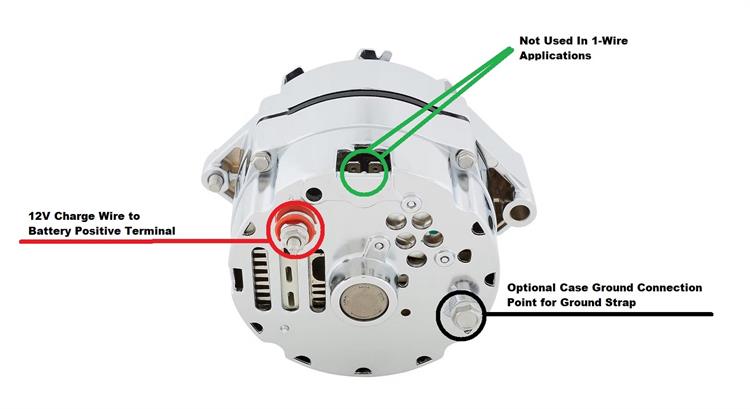 Not Used In 1-Wire Applications

12V Charge Wire to Battery Positive Terminal

Optional Case Ground Connection Point for Ground Strap