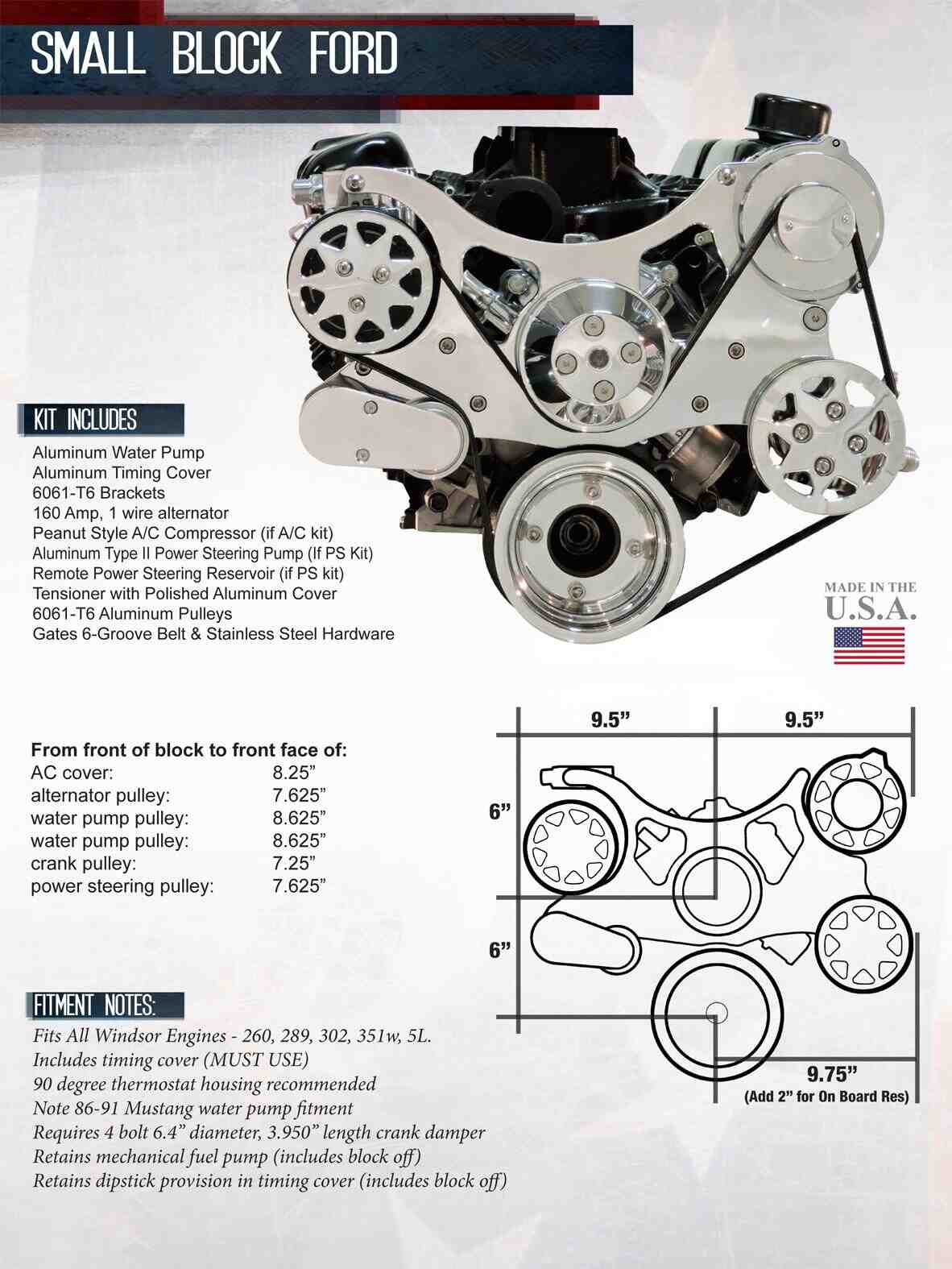 SMALL BLOCK FORD

KIT INCLUDES

Aluminum Water Pump
Aluminum Timing Cover
6061-T6 Brackets
160 Amp, 1 wire alternator
Peanut Style A/C Compressor (if A/C kit)
Aluminum Type II Power Steering Pump (If PS Kit)
Remote Power Steering Reservoir (if PS kit)
Tensioner with Polished Aluminum Cover
6061-T6 Aluminum Pulleys
Gates 6-Groove Belt & Stainless Steel Hardware

MADE IN THE
U.S.A.

From front of block to front face of:

| | |
|---|---|
| AC cover: | 8.25” |
| alternator pulley: | 7.625” |
| water pump pulley: | 8.625” |
| water pump pulley: | 8.625” |
| crank pulley: | 7.25” |
| power steering pulley: | 7.625” |

9.5” 9.5”
6”
6”
9.75”
(Add 2” for On Board Res)

FITMENT NOTES:

Fits All Windsor Engines - 260, 289, 302, 351w, 5L.
Includes timing cover (MUST USE)
90 degree thermostat housing recommended
Note 86-91 Mustang water pump fitment
Requires 4 bolt 6.4” diameter, 3.950” length crank damper
Retains mechanical fuel pump (includes block off)
Retains dipstick provision in timing cover (includes block off)