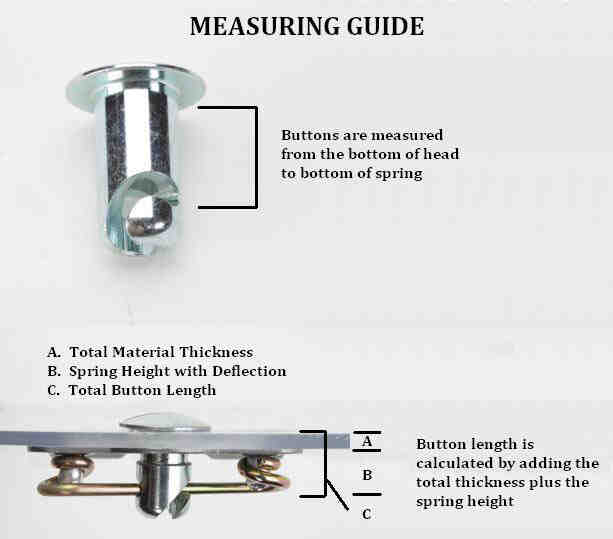 MEASURING GUIDE

Buttons are measured from the bottom of head to bottom of spring

A. Total Material Thickness
B. Spring Height with Deflection
C. Total Button Length

A

B

C

Button length is calculated by adding the total thickness plus the spring height