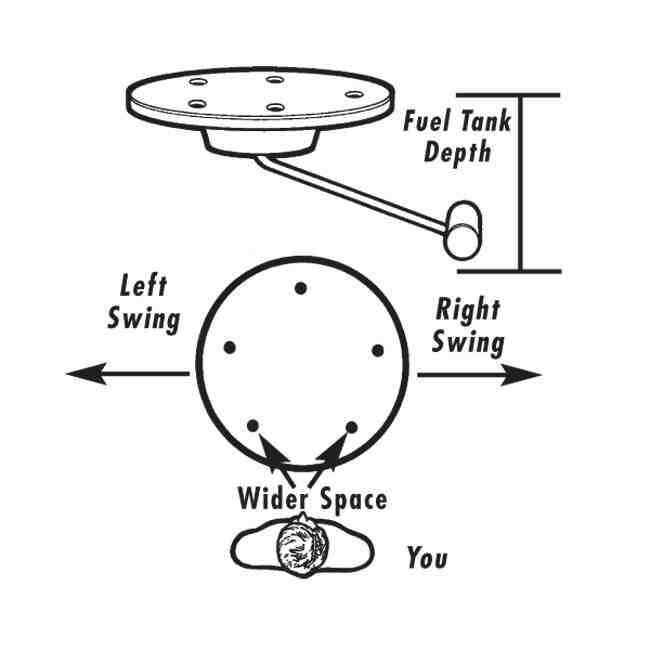 Fuel Tank Depth

Left Swing

Right Swing

Wider Space

You