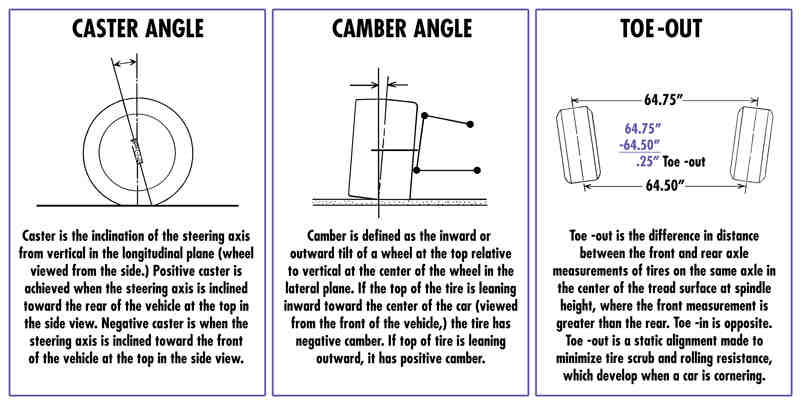 CASTER ANGLE

Caster is the inclination of the steering axis from vertical in the longitudinal plane (wheel viewed from the side.) Positive caster is achieved when the steering axis is inclined toward the rear of the vehicle at the top in the side view. Negative caster is when the steering axis is inclined toward the front of the vehicle at the top in the side view.

CAMBER ANGLE

Camber is defined as the inward or outward tilt of a wheel at the top relative to vertical at the center of the wheel in the lateral plane. If the top of the tire is leaning inward toward the center of the car (viewed from the front of the vehicle,) the tire has negative camber. If top of tire is leaning outward, it has positive camber.

TOE -OUT

64.75"

64.75"
-64.50"
.25" Toe -out

64.50"

Toe -out is the difference in distance between the front and rear axle measurements of tires on the same axle in the center of the tread surface at spindle height, where the front measurement is greater than the rear. Toe -in is opposite. Toe -out is a static alignment made to minimize tire scrub and rolling resistance, which develop when a car is cornering.