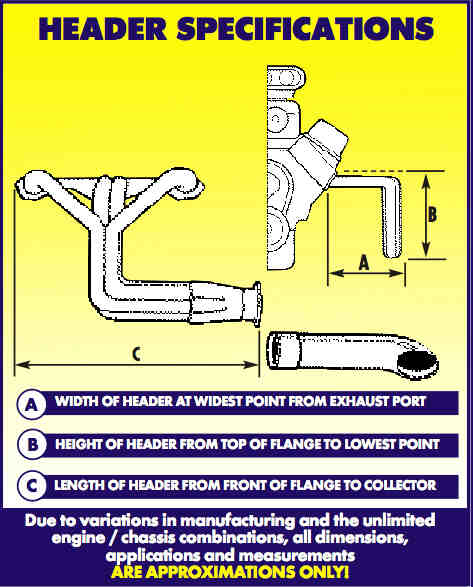 HEADER SPECIFICATIONS

B

A

C

A WIDTH OF HEADER AT WIDEST POINT FROM EXHAUST PORT

B HEIGHT OF HEADER FROM TOP OF FLANGE TO LOWEST POINT

C LENGTH OF HEADER FROM FRONT OF FLANGE TO COLLECTOR

Due to variations in manufacturing and the unlimited engine / chassis combinations, all dimensions, applications and measurements ARE APPROXIMATIONS ONLY!