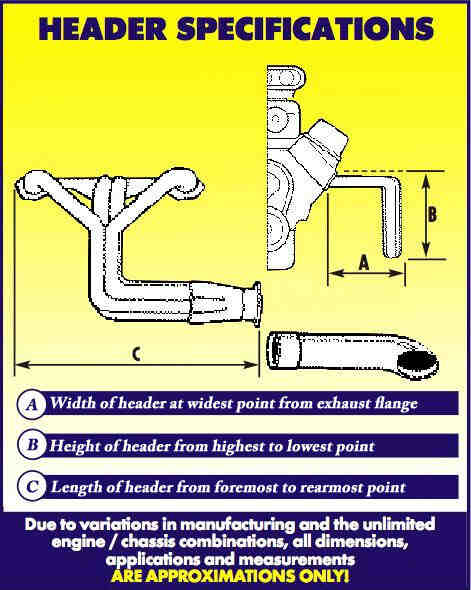 HEADER SPECIFICATIONS

B

A

C

A Width of header at widest point from exhaust flange

B Height of header from highest to lowest point

C Length of header from foremost to rearmost point

Due to variations in manufacturing and the unlimited engine / chassis combinations, all dimensions, applications and measurements ARE APPROXIMATIONS ONLY!