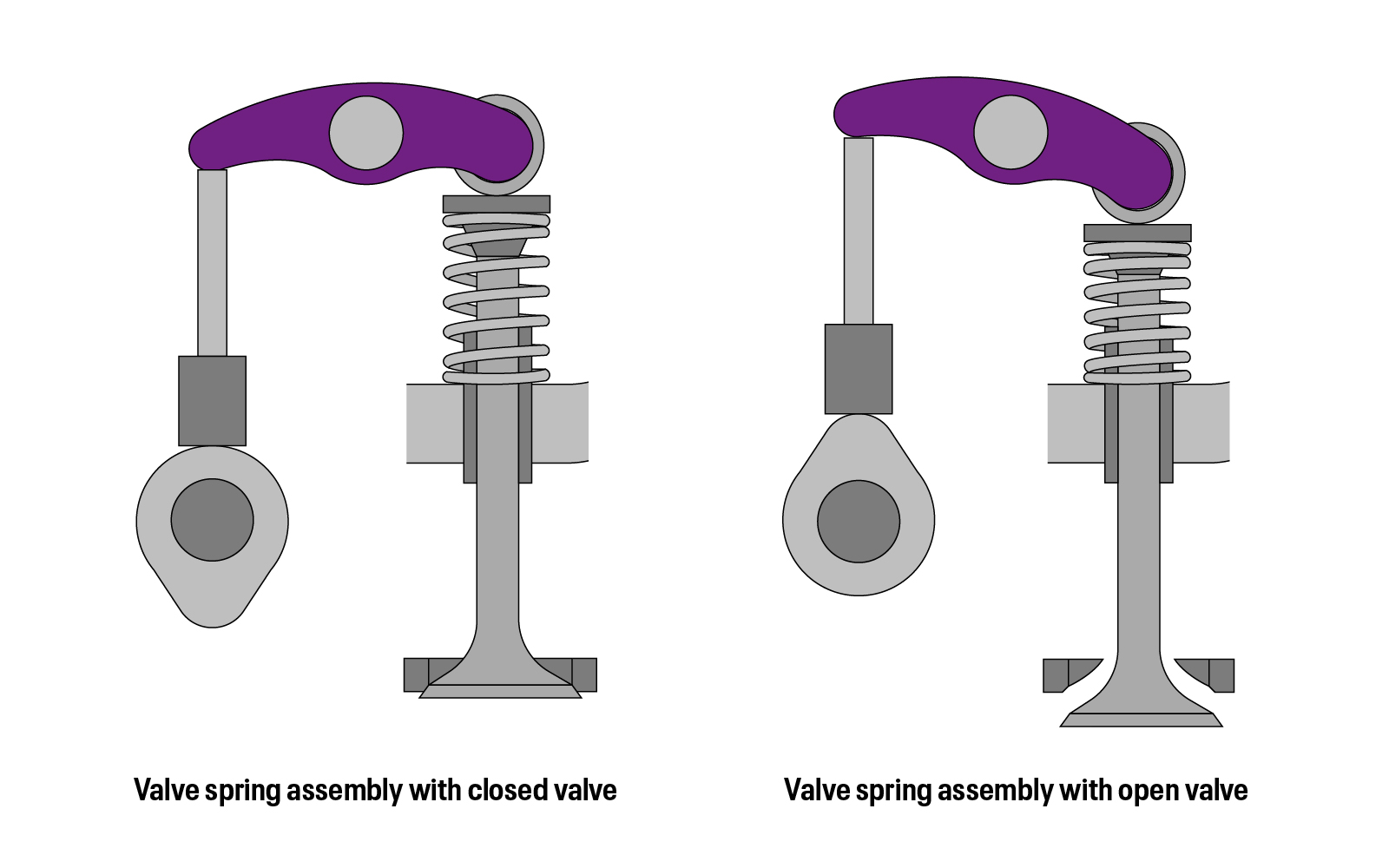 Valve spring assembly with closed valve

Valve spring assembly with open valve