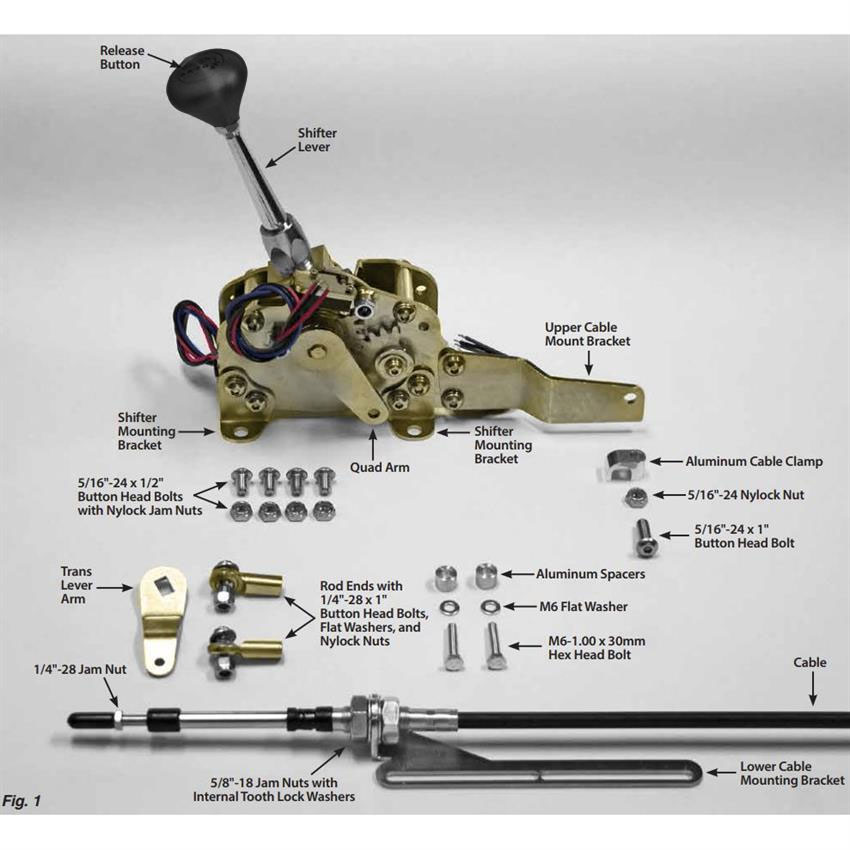 Release Button

Shifter Lever

Upper Cable Mount Bracket

Shifter Mounting Bracket

Quad Arm

Shifter Mounting Bracket

Aluminum Cable Clamp

5/16"-24 x 1/2" Button Head Bolts with Nylock Jam Nuts

5/16"-24 Nylock Nut

5/16"-24 x 1" Button Head Bolt

Trans Lever Arm

Rod Ends with 1/4"-28 x 1" Button Head Bolts, Flat Washers, and Nylock Nuts

Aluminum Spacers

M6 Flat Washer

M6-1.00 x 30mm Hex Head Bolt

1/4"-28 Jam Nut

Cable

5/8"-18 Jam Nuts with Internal Tooth Lock Washers

Lower Cable Mounting Bracket

Fig. 1