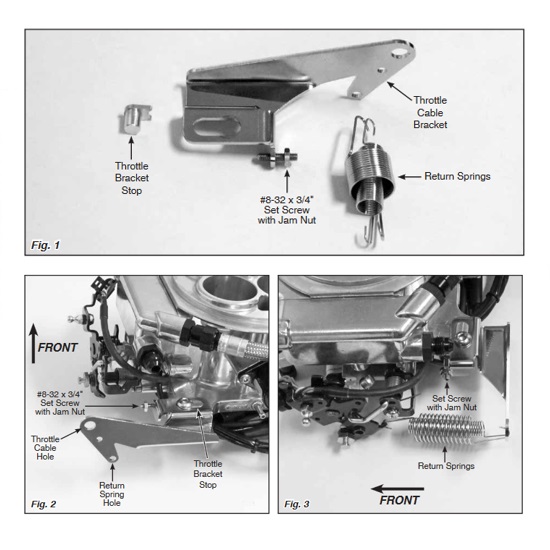 Throttle Cable Bracket

Throttle Bracket Stop

#8-32 x 3/4" Set Screw with Jam Nut

Return Springs

Fig. 1

FRONT

#8-32 x 3/4" Set Screw with Jam Nut

Throttle Cable Hole

Return Spring Hole

Throttle Bracket Stop

Fig. 2

Set Screw with Jam Nut

Return Springs

FRONT

Fig. 3