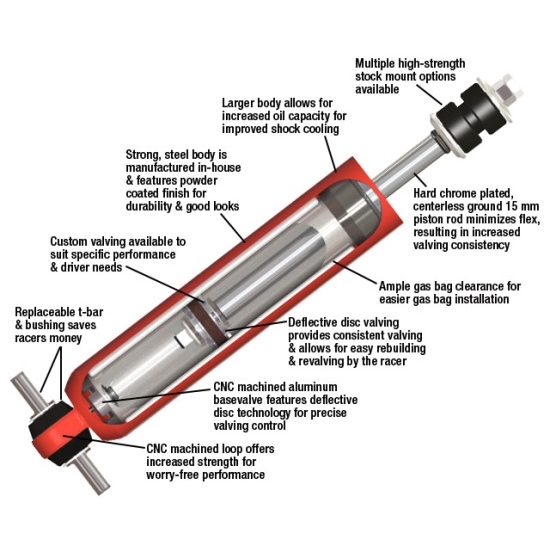 Multiple high-strength stock mount options available

Larger body allows for increased oil capacity for improved shock cooling

Strong, steel body is manufactured in-house & features powder coated finish for durability & good looks

Hard chrome plated, centerless ground 15 mm piston rod minimizes flex, resulting in increased valving consistency

Custom valving available to suit specific performance & driver needs

Ample gas bag clearance for easier gas bag installation

Replaceable t-bar & bushing saves racers money

Deflective disc valving provides consistent valving & allows for easy rebuilding & revalving by the racer

CNC machined aluminum basevalve features deflective disc technology for precise valving control

CNC machined loop offers increased strength for worry-free performance