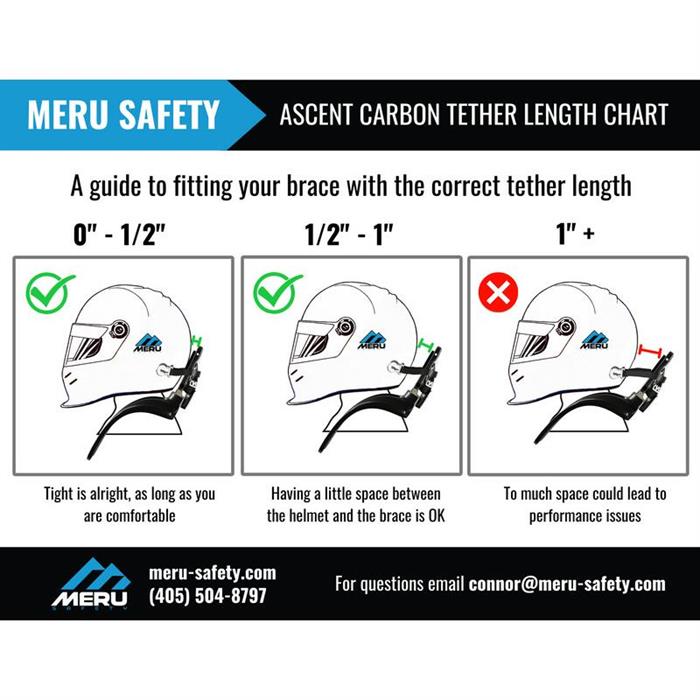 MERU SAFETY

ASCENT CARBON TETHER LENGTH CHART

A guide to fitting your brace with the correct tether length

0" - 1/2"

MERU

Tight is alright, as long as you are comfortable

1/2" - 1"

MERU

Having a little space between the helmet and the brace is OK

1" +

MERU

To much space could lead to performance issues

MERU SAFETY

meru-safety.com
(405) 504-8797

For questions email connor@meru-safety.com