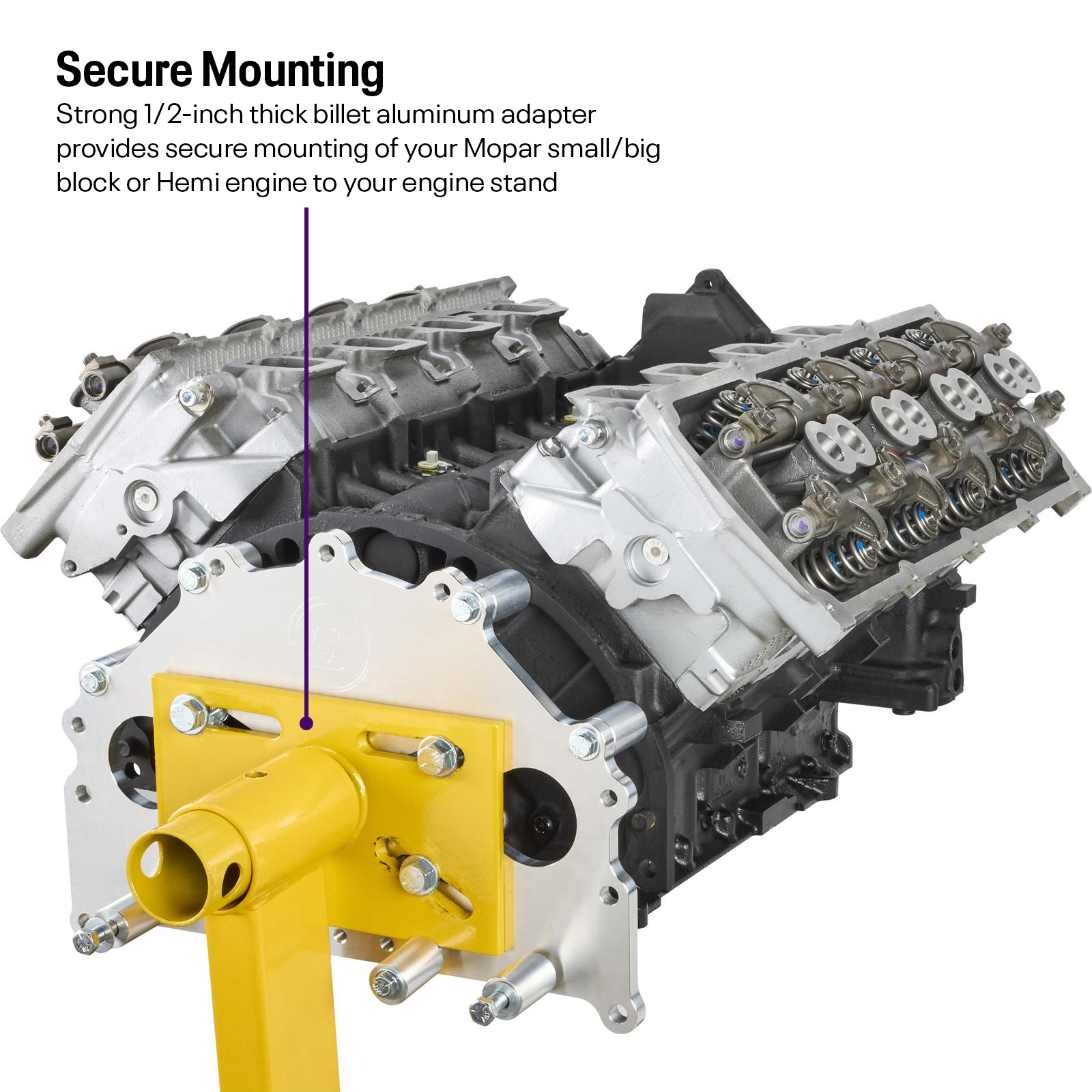 Secure Mounting

Strong 1/2-inch thick billet aluminum adapter provides secure mounting of your Mopar small/big block or Hemi engine to your engine stand