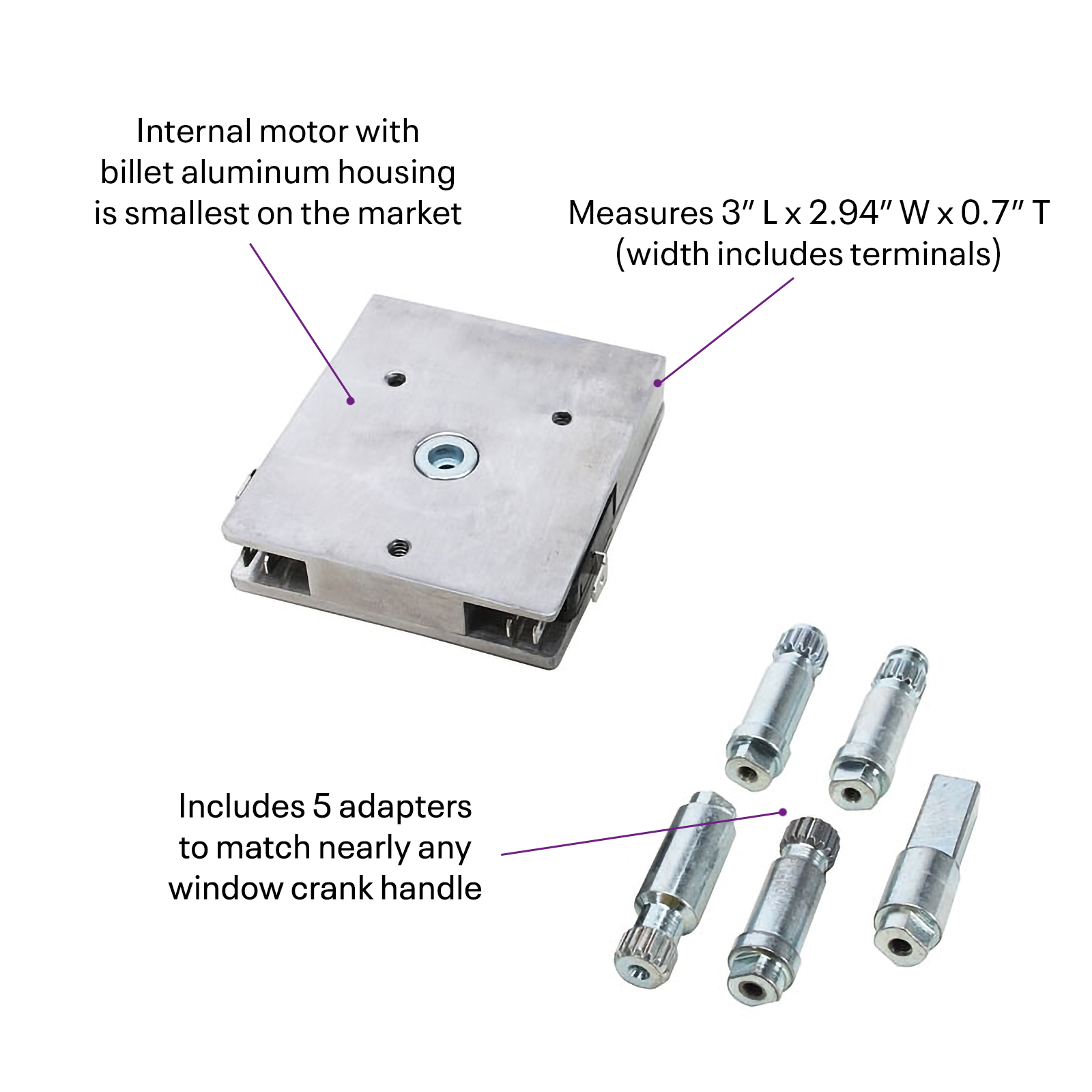 Internal motor with billet aluminum housing is smallest on the market

Measures 3″ L x 2.94″ W x 0.7″ T (width includes terminals)

Includes 5 adapters to match nearly any window crank handle