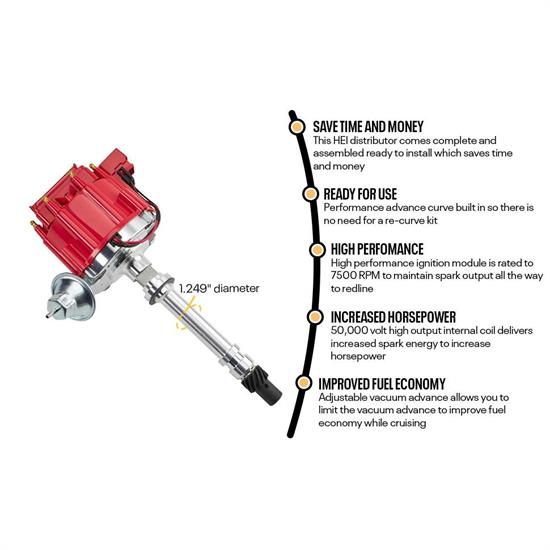 1.249" diameter

SAVE TIME AND MONEY
This HEI distributor comes complete and assembled ready to install which saves time and money

READY FOR USE
Performance advance curve built in so there is no need for a re-curve kit

HIGH PERFOMANCE
High performance ignition module is rated to 7500 RPM to maintain spark output all the way to redline

INCREASED HORSEPOWER
50,000 volt high output internal coil delivers increased spark energy to increase horsepower

IMPROVED FUEL ECONOMY
Adjustable vacuum advance allows you to limit the vacuum advance to improve fuel economy while cruising