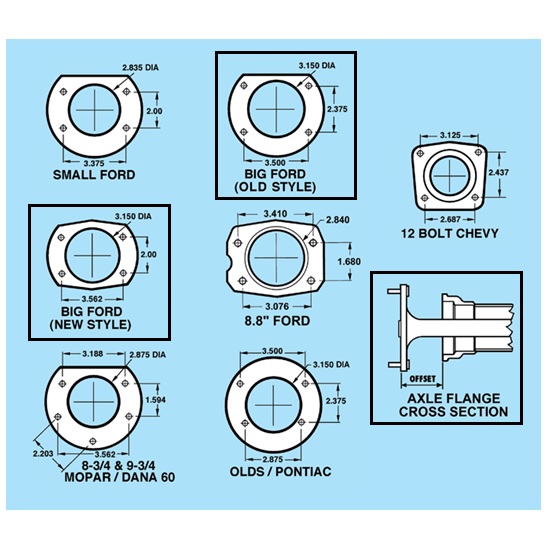 2.835 DIA
2.00
3.375
SMALL FORD

3.150 DIA
2.375
3.500
BIG FORD
(OLD STYLE)

3.125
2.437
2.687
12 BOLT CHEVY

3.150 DIA
2.00
3.562
BIG FORD
(NEW STYLE)

3.410
2.840
1.680
3.076
8.8" FORD

OFFSET
AXLE FLANGE
CROSS SECTION

3.188
2.875 DIA
1.594
2.203
3.562
8-3/4 & 9-3/4
MOPAR / DANA 60

3.500
3.150 DIA
2.375
2.875
OLDS / PONTIAC