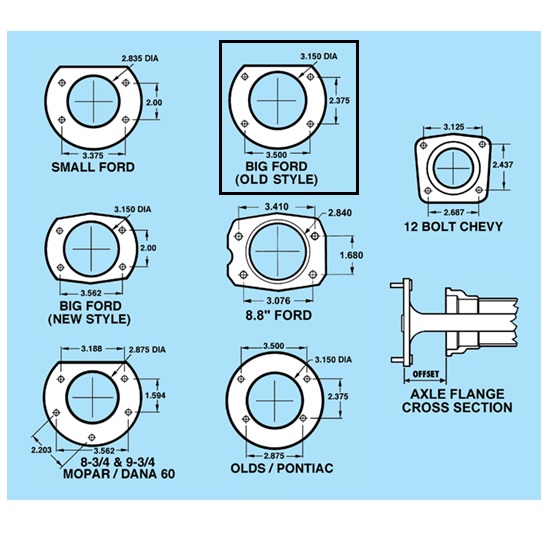 2.835 DIA
2.00
3.375
SMALL FORD

3.150 DIA
2.375
3.500
BIG FORD
(OLD STYLE)

3.125
2.437
2.687
12 BOLT CHEVY

3.150 DIA
2.00
3.562
BIG FORD
(NEW STYLE)

3.410
2.840
1.680
3.076
8.8" FORD

OFFSET
AXLE FLANGE
CROSS SECTION

3.188
2.875 DIA
1.594
2.203
3.562
8-3/4 & 9-3/4
MOPAR / DANA 60

3.500
3.150 DIA
2.375
2.875
OLDS / PONTIAC