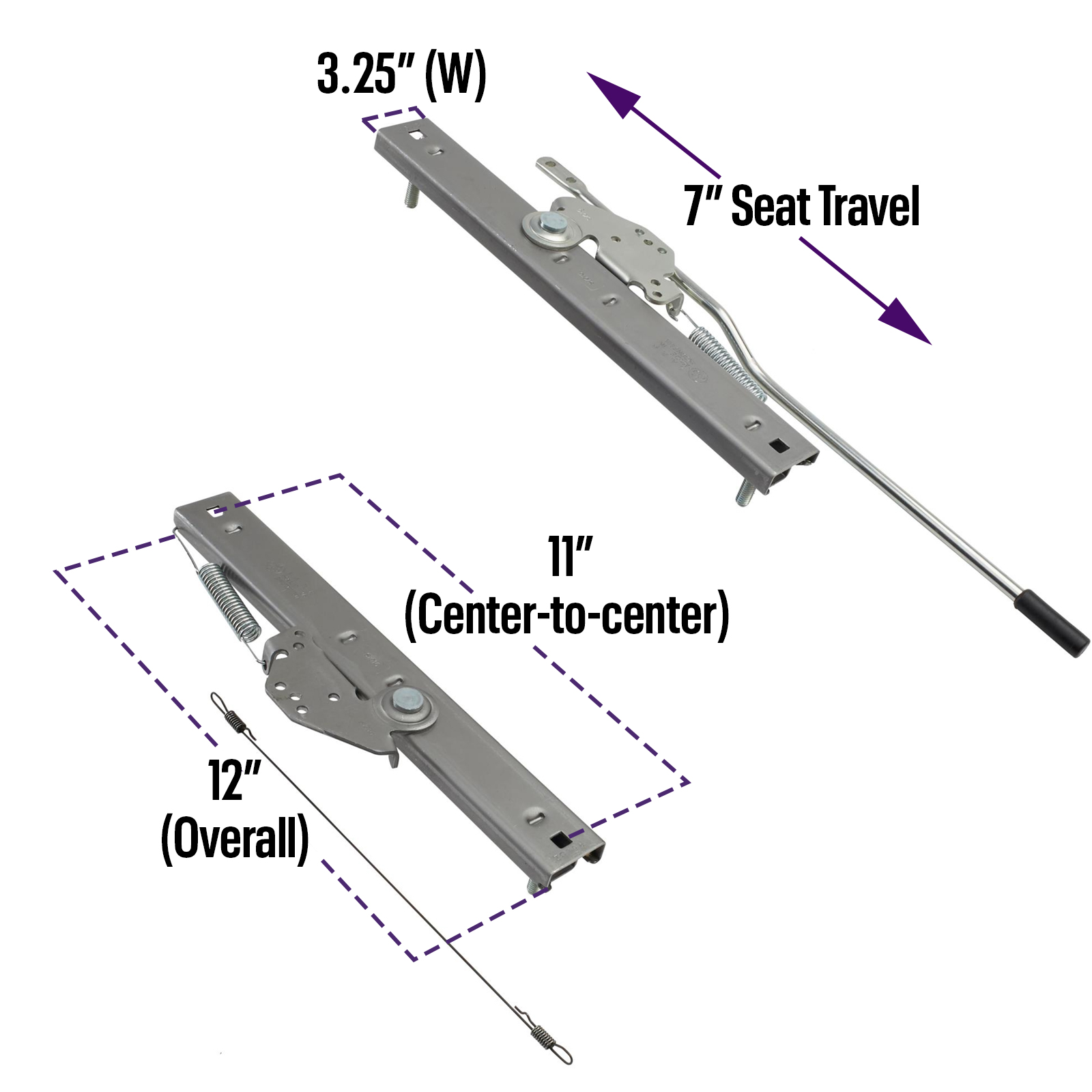 3.25" (W)

7" Seat Travel

11"
(Center-to-center)

12"
(Overall)