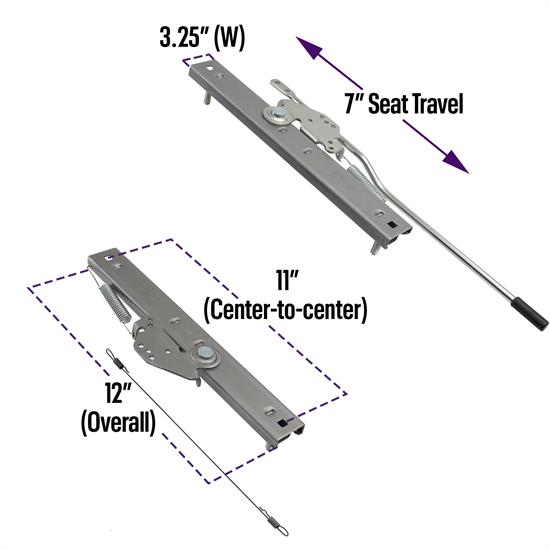 3.25" (W)

7" Seat Travel

11"
(Center-to-center)

12"
(Overall)