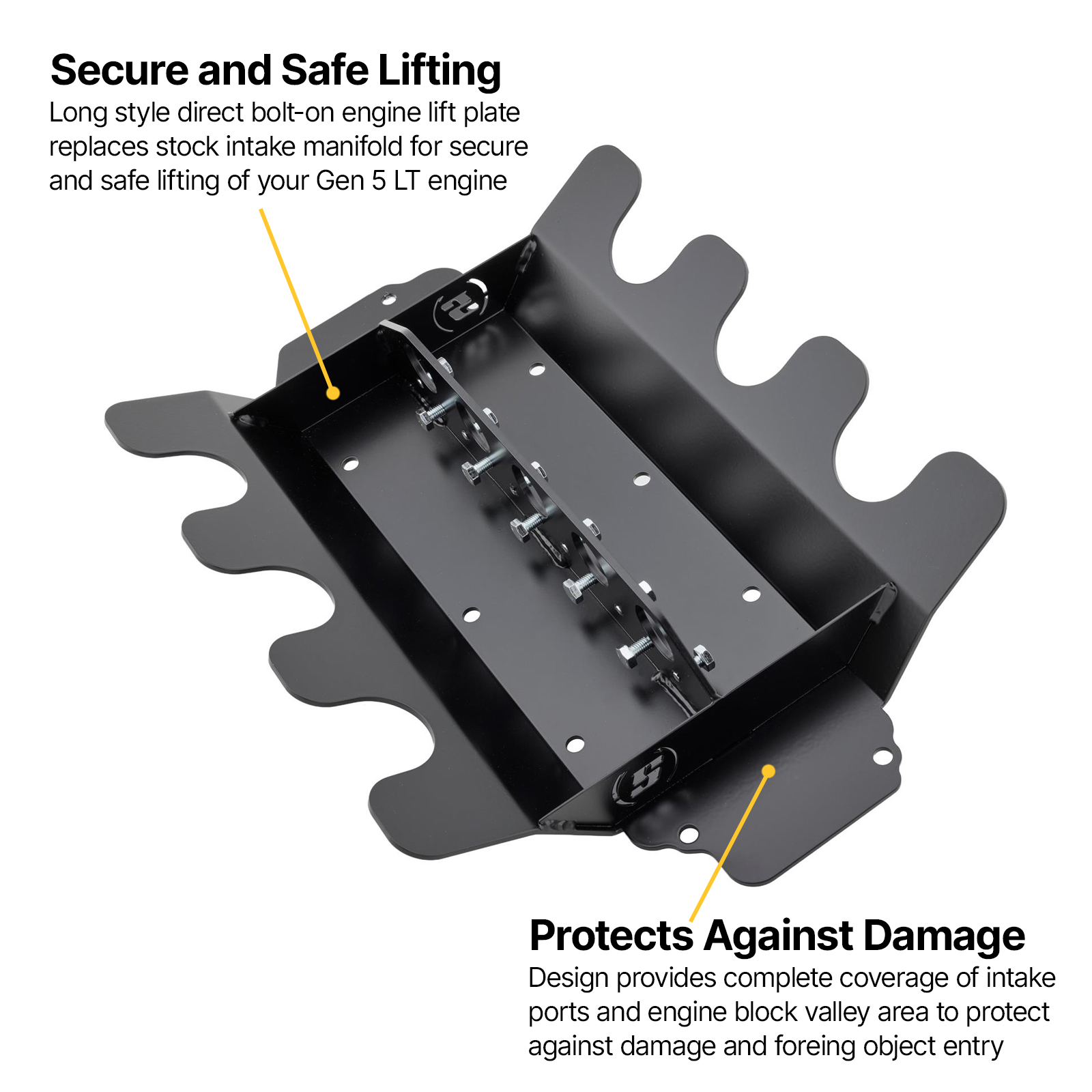 Secure and Safe Lifting
Long style direct bolt-on engine lift plate replaces stock intake manifold for secure and safe lifting of your Gen 5 LT engine

Protects Against Damage
Design provides complete coverage of intake ports and engine block valley area to protect against damage and foreing object entry