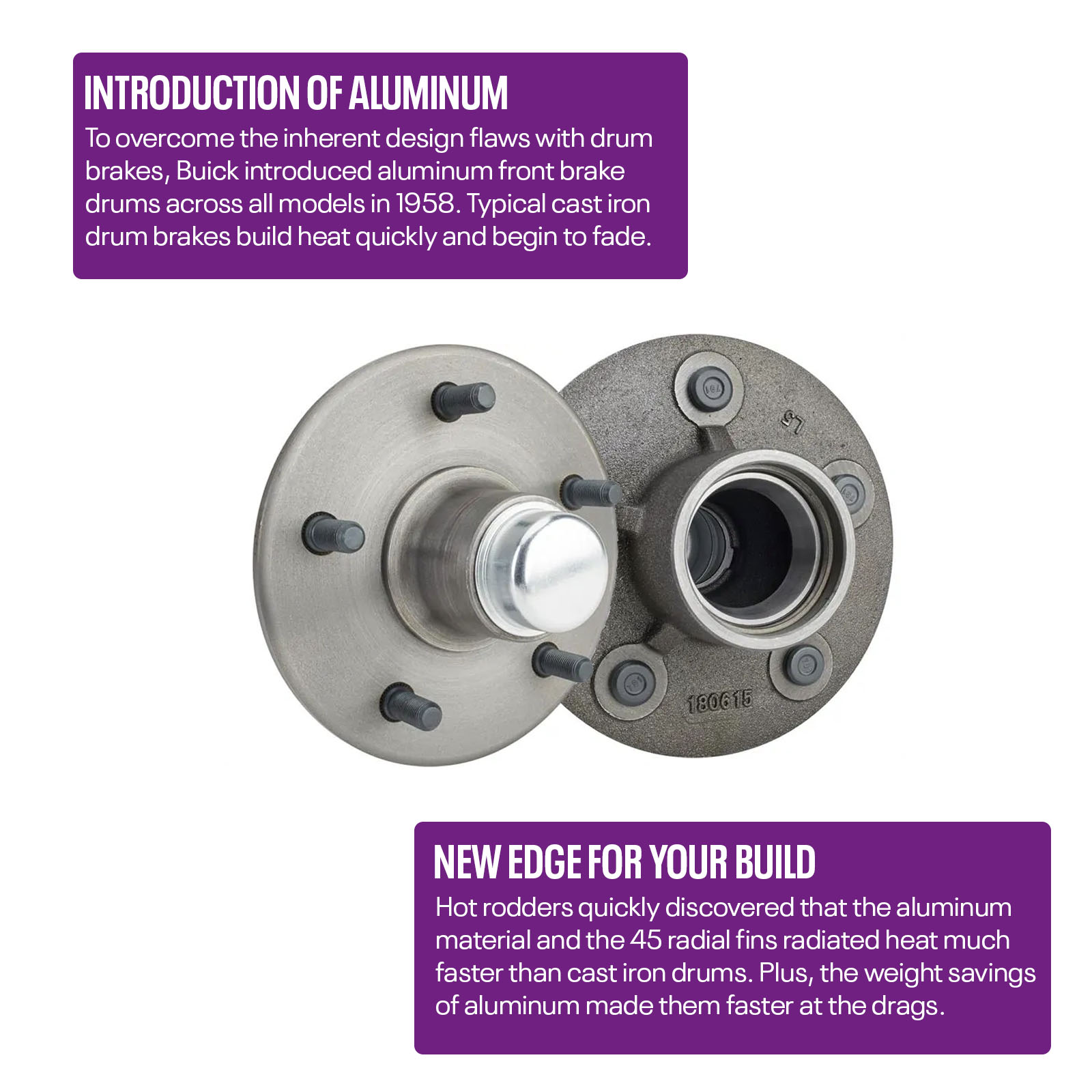 INTRODUCTION OF ALUMINUM

To overcome the inherent design flaws with drum brakes, Buick introduced aluminum front brake drums across all models in 1958. Typical cast iron drum brakes build heat quickly and begin to fade.

L5

180615

NEW EDGE FOR YOUR BUILD

Hot rodders quickly discovered that the aluminum material and the 45 radial fins radiated heat much faster than cast iron drums. Plus, the weight savings of aluminum made them faster at the drags.