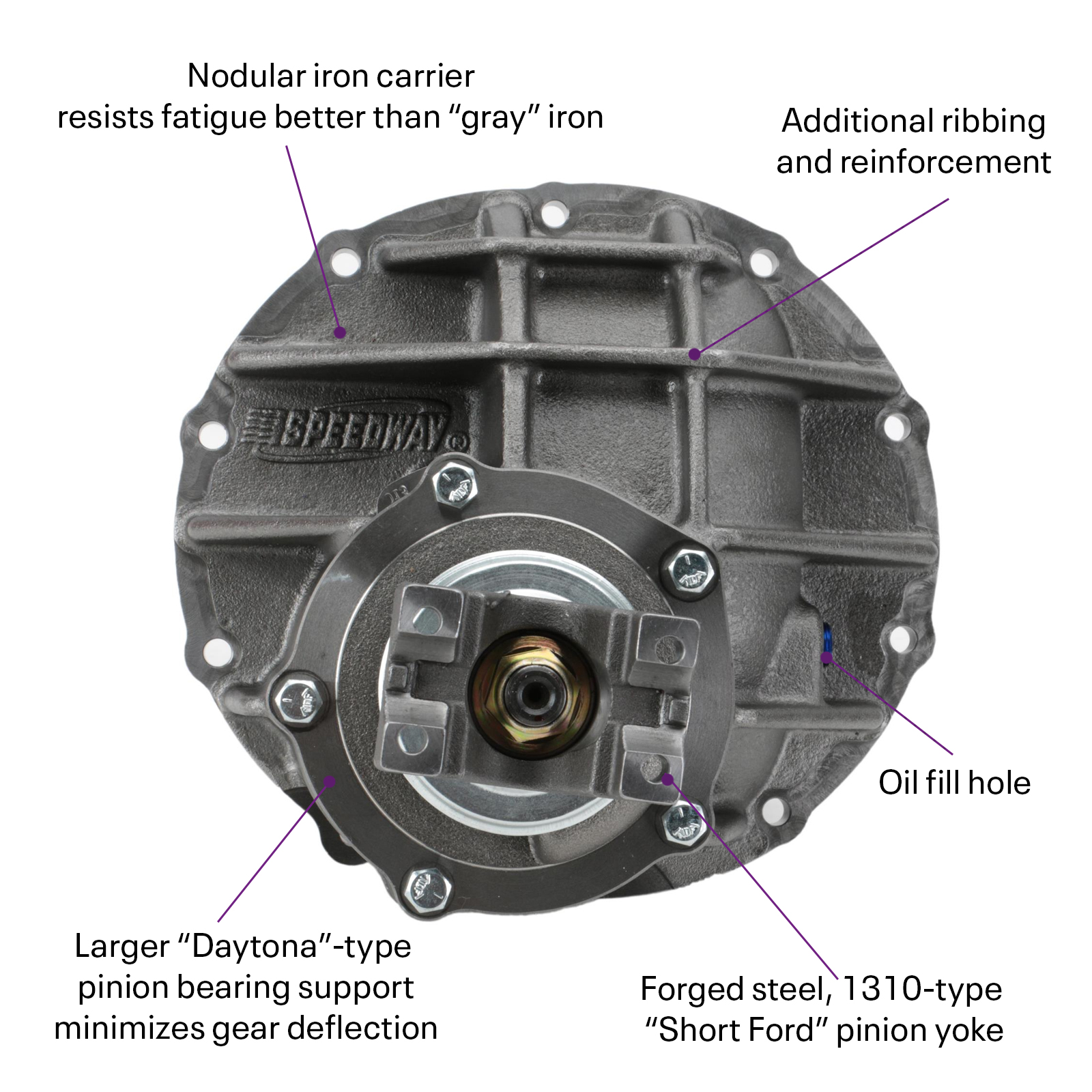 Nodular iron carrier resists fatigue better than “gray” iron

Additional ribbing and reinforcement

SPEEDWAY®

Oil fill hole

Larger “Daytona”-type pinion bearing support minimizes gear deflection

Forged steel, 1310-type “Short Ford” pinion yoke