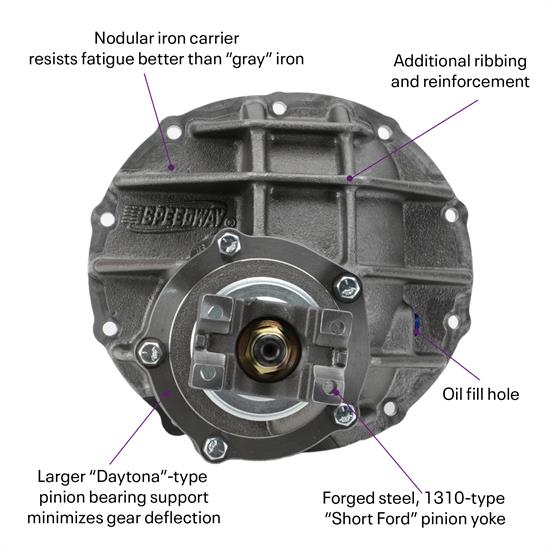 Nodular iron carrier resists fatigue better than “gray” iron

Additional ribbing and reinforcement

SPEEDWAY®

Oil fill hole

Larger “Daytona”-type pinion bearing support minimizes gear deflection

Forged steel, 1310-type “Short Ford” pinion yoke